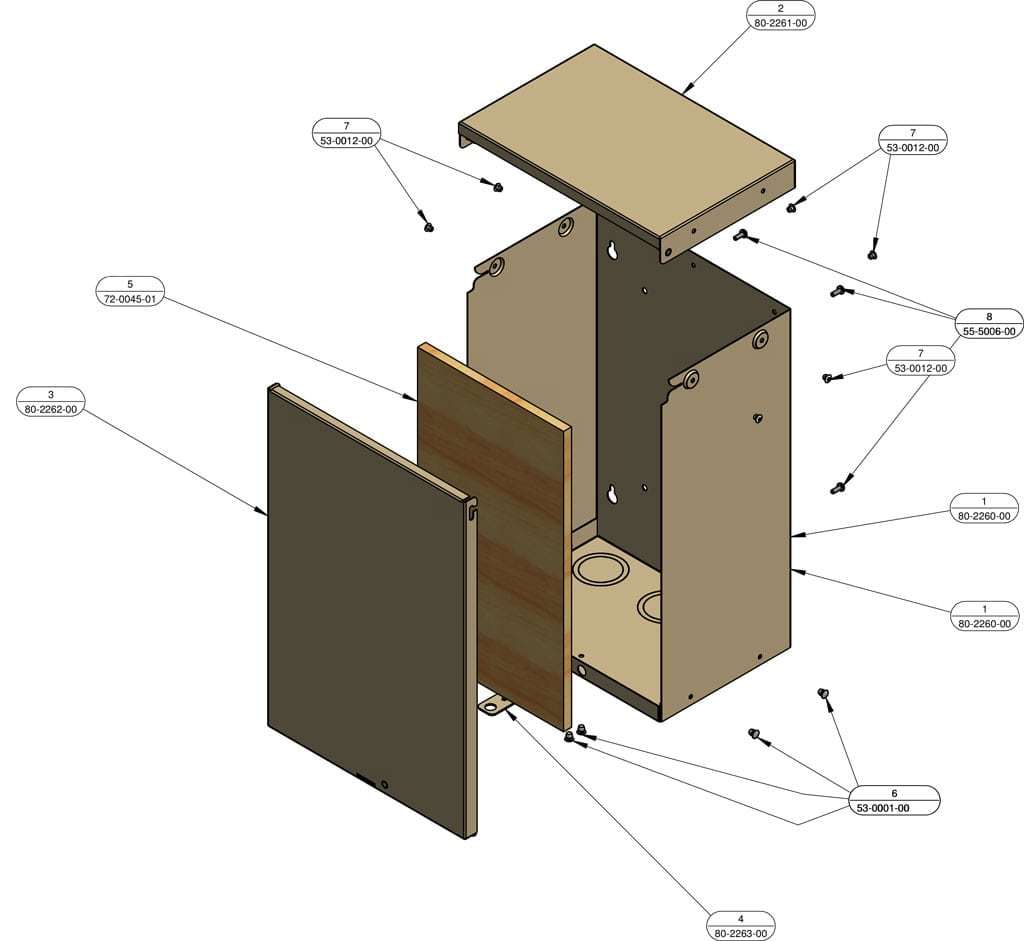 2
80-2261-00

7
53-0012-00

7
53-0012-00

5
72-0045-01

8
55-5006-00

7
53-0012-00

3
80-2262-00

1
80-2260-00

1
80-2260-00

6
53-0001-00

4
80-2263-00