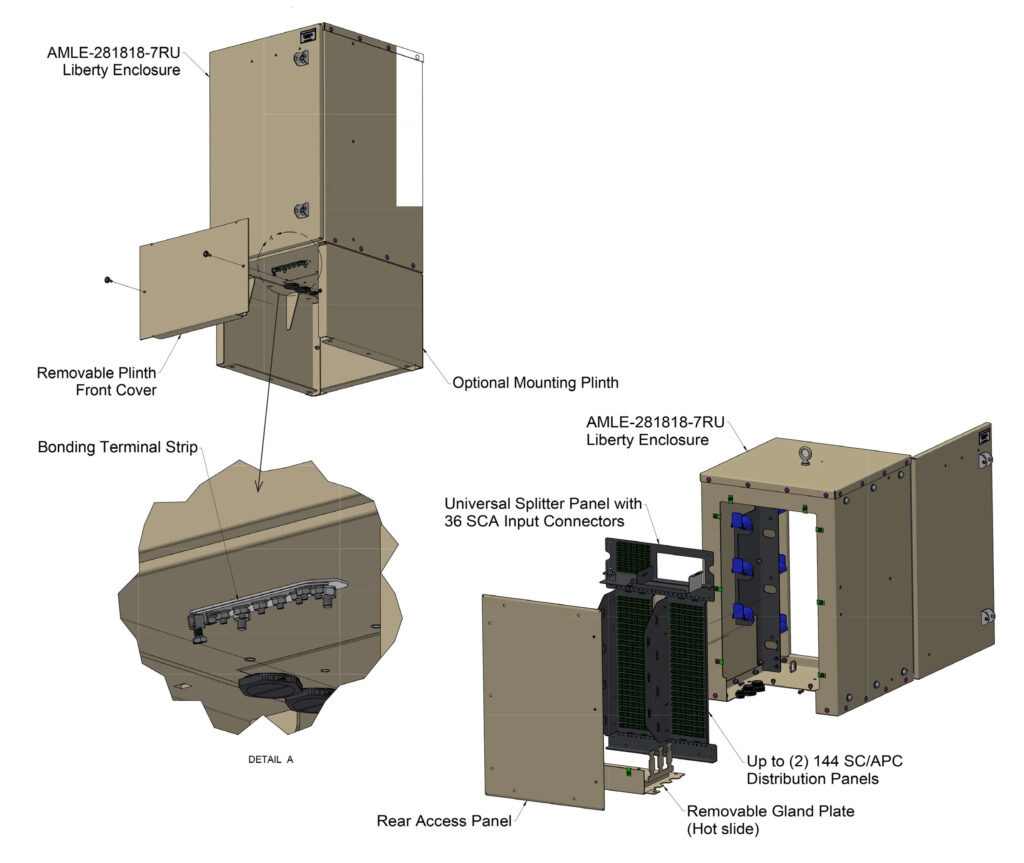 AMLE-281818-7RU
Liberty Enclosure

A

Removable Plinth
Front Cover

Optional Mounting Plinth

Bonding Terminal Strip

DETAIL A

AMLE-281818-7RU
Liberty Enclosure

Universal Splitter Panel with
36 SCA Input Connectors

Up to (2) 144 SC/APC
Distribution Panels

Rear Access Panel

Removable Gland Plate
(Hot slide)