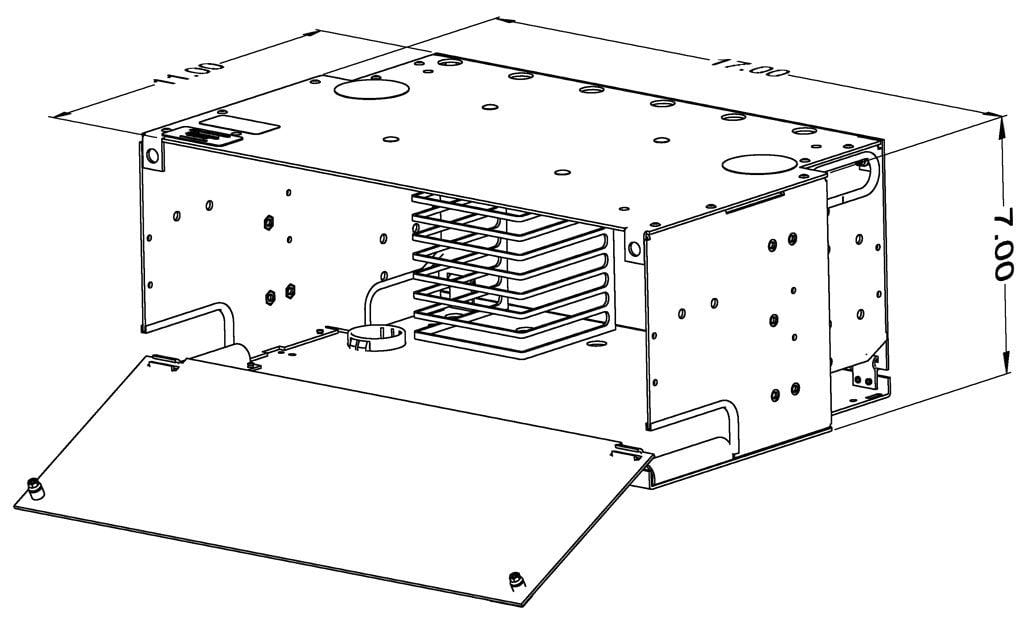 11.00
17.00
7.00